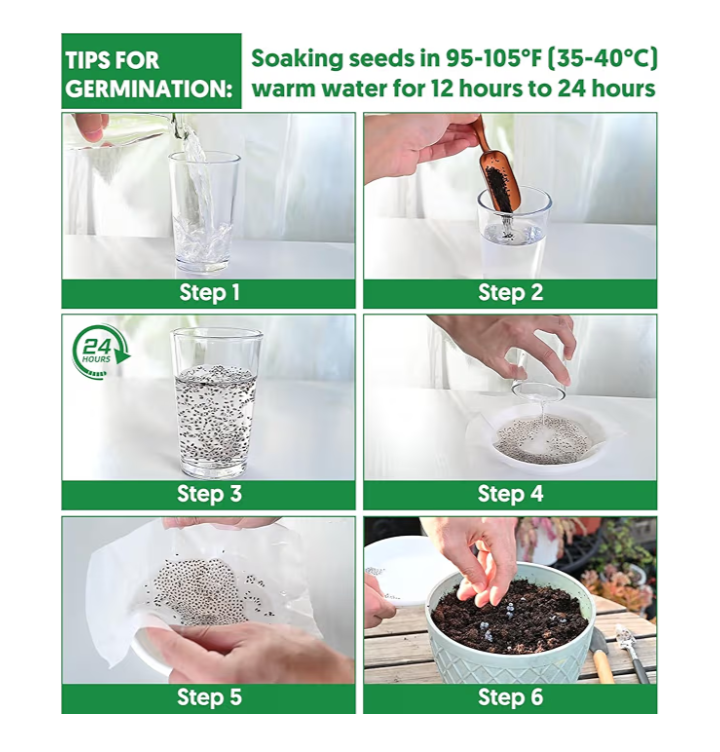 TIPS FOR GERMINATION:

Soaking seeds in 95-105°F (35-40°C) warm water for 12 hours to 24 hours

Step 1

Step 2

24 HOURS

Step 3

Step 4

Step 5

Step 6